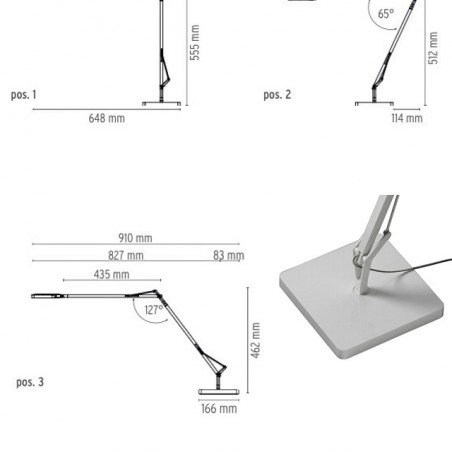 555 mm

pos. 1

648 mm

65°

512 mm

pos. 2

114 mm

910 mm

827 mm

83 mm

435 mm

127°

462 mm

pos. 3

166 mm