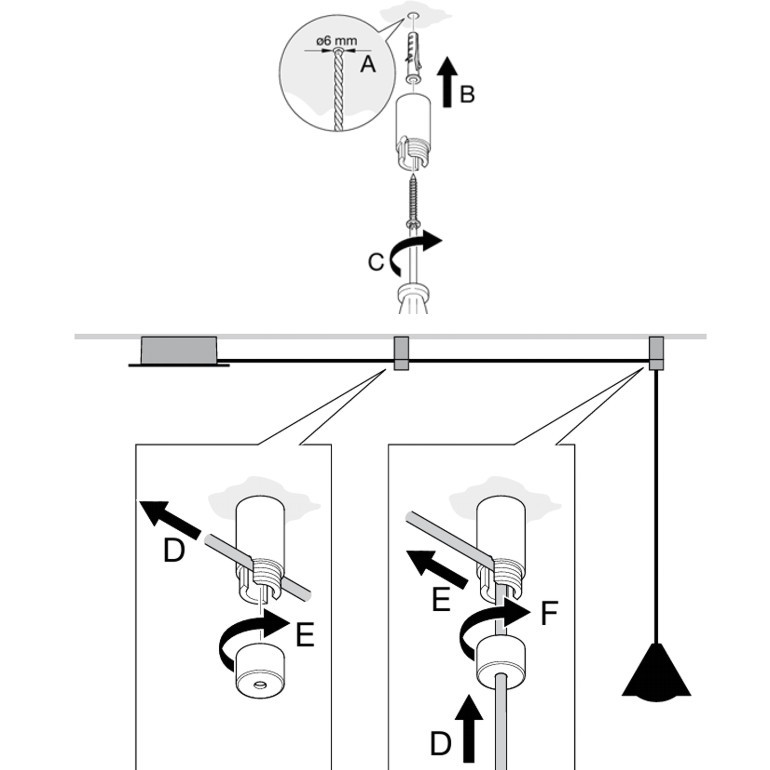 ø6 mm
A
B
C
D
E
E
F
D