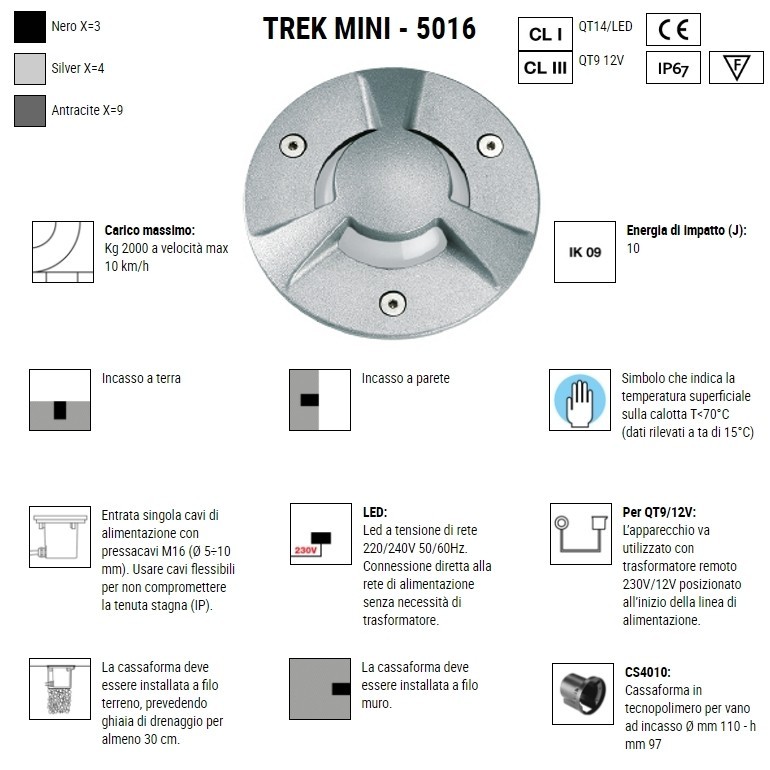 Nero X=3

Silver X=4

Antracite X=9

TREK MINI - 5016

CL I QT14/LED

CL III QT9 12V

CE

IP67

F

Carico massimo:
Kg 2000 a velocità max 10 km/h

IK 09

Energia di impatto (J):
10

Incasso a terra

Incasso a parete

Simbolo che indica la temperatura superficiale sulla calotta T<70°C (dati rilevati a ta di 15°C)

Entrata singola cavi di alimentazione con pressacavi M16 (Ø 5÷10 mm). Usare cavi flessibili per non compromettere la tenuta stagna (IP).

230V

LED:
Led a tensione di rete 220/240V 50/60Hz. Connessione diretta alla rete di alimentazione senza necessità di trasformatore.

Per QT9/12V:
L'apparecchio va utilizzato con trasformatore remoto 230V/12V posizionato all'inizio della linea di alimentazione.

La cassaforma deve essere installata a filo terreno, prevedendo ghiaia di drenaggio per almeno 30 cm.

La cassaforma deve essere installata a filo muro.

CS4010:
Cassaforma in tecnopolimero per vano ad incasso Ø mm 110 - h mm 97